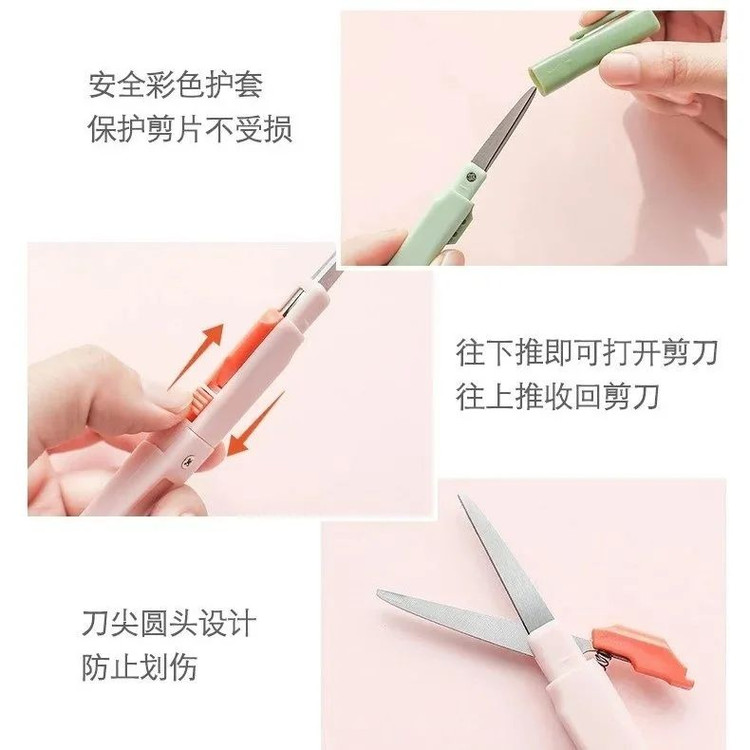 安全彩色护套
保护剪片不受损

往下推即可打开剪刀
往上推收回剪刀

刀尖圆头设计
防止划伤